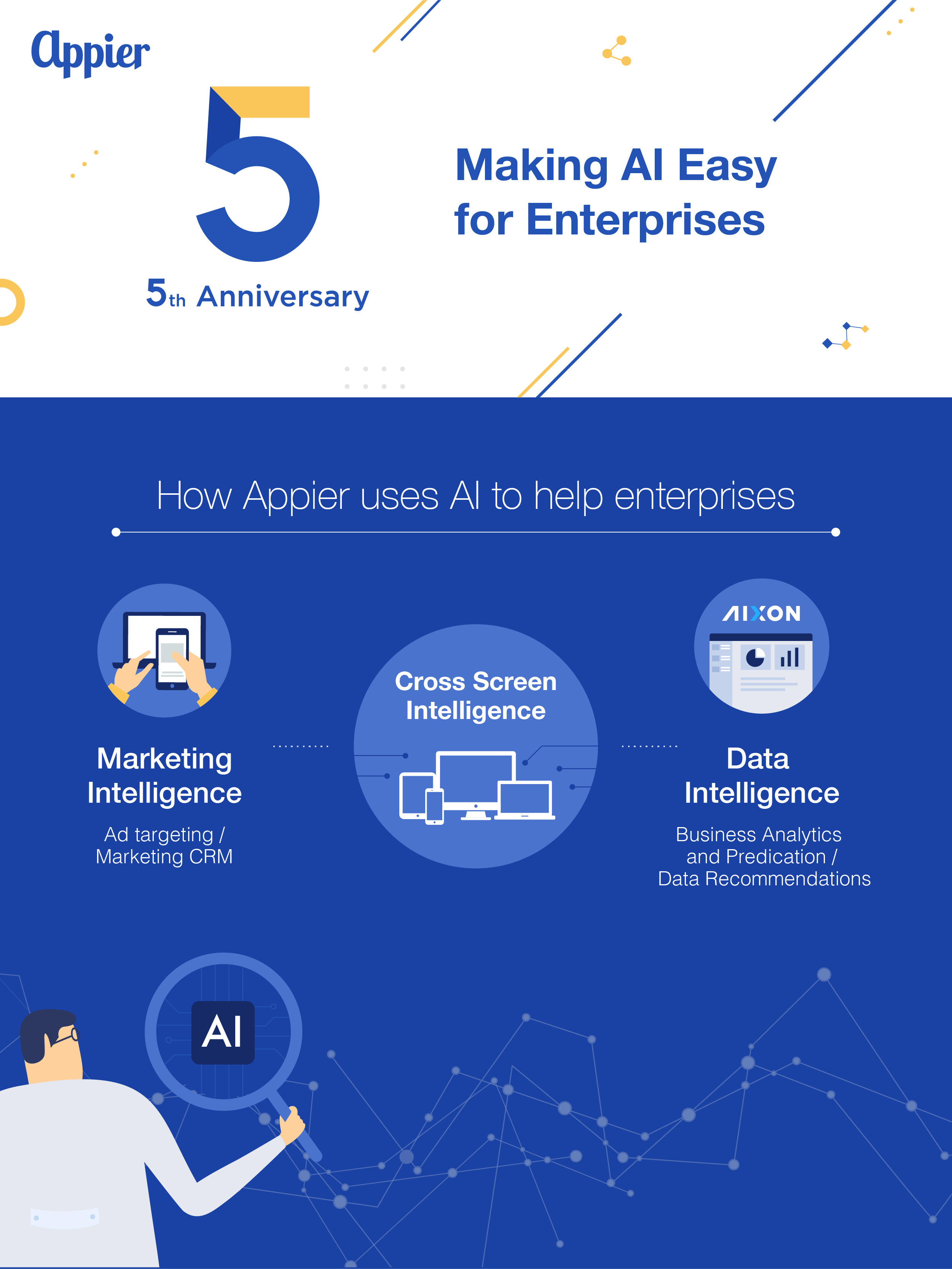 Appier

5

5th Anniversary

Making AI Easy for Enterprises

How Appier uses AI to help enterprises

Marketing Intelligence

Ad targeting / Marketing CRM

Cross Screen Intelligence

AIXON

Data Intelligence

Business Analytics and Predication / Data Recommendations

AI