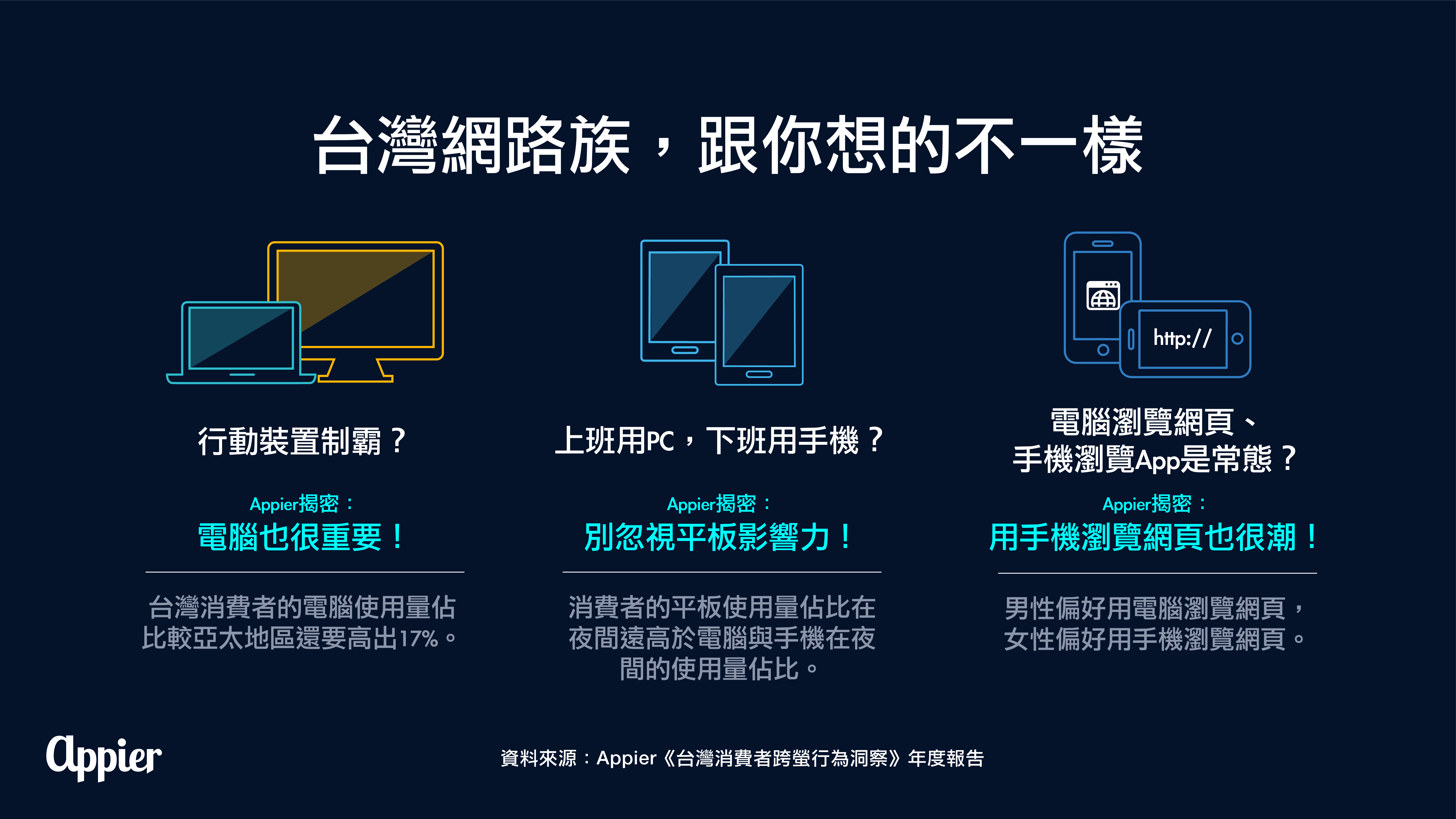 台灣網路族，跟你想的不一樣

行動裝置制霸？

Appier揭密：

電腦也很重要！

台灣消費者的電腦使用量佔比較亞太地區還要高出17%。

上班用PC，下班用手機？

Appier揭密：

別忽視平板影響力！

消費者的平板使用量佔比在夜間遠高於電腦與手機在夜間的使用量佔比。

http://

電腦瀏覽網頁、手機瀏覽App是常態？

Appier揭密：

用手機瀏覽網頁也很潮！

男性偏好用電腦瀏覽網頁，女性偏好用手機瀏覽網頁。

Appier

資料來源：Appier《台灣消費者跨螢行為洞察》年度報告